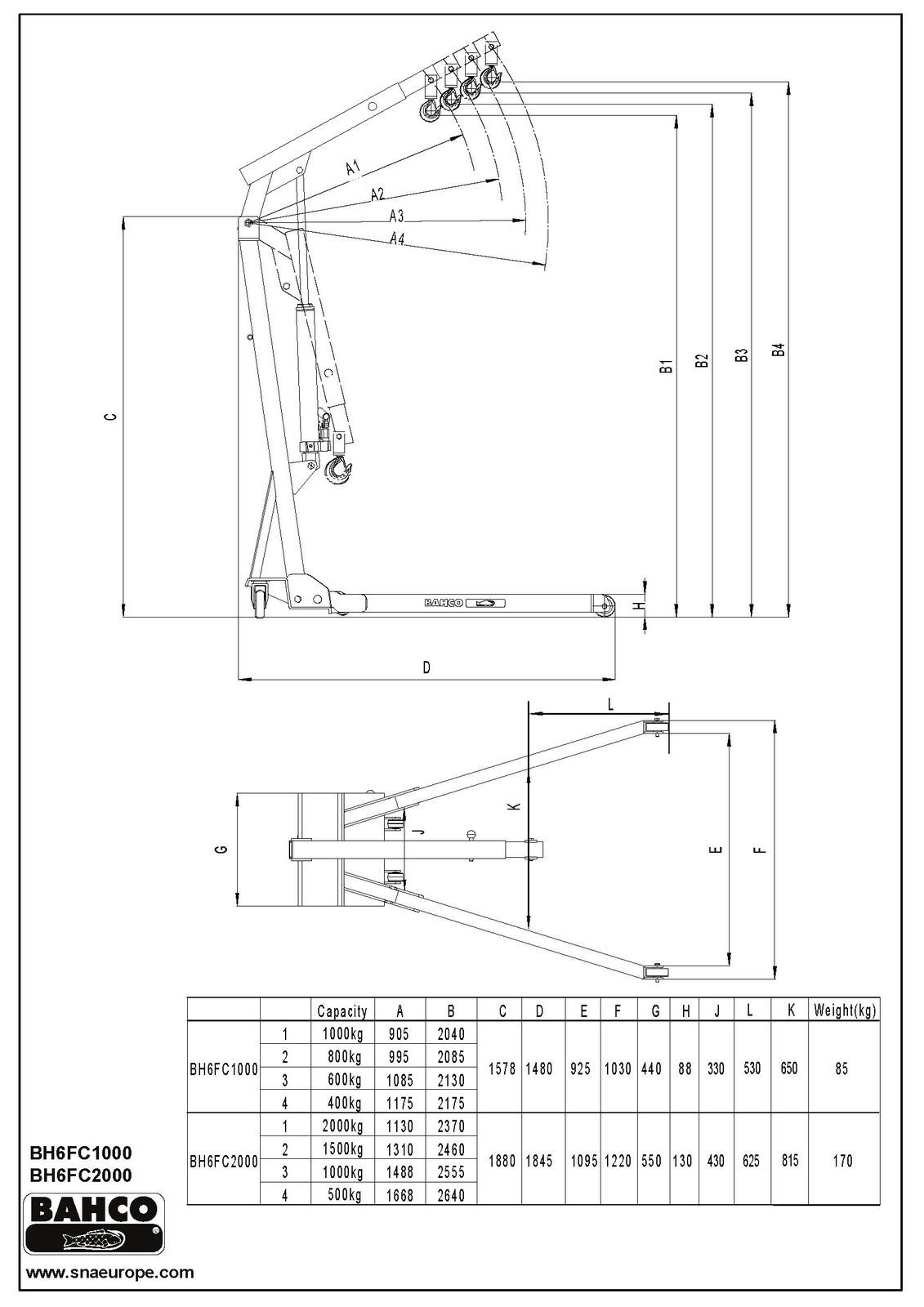 A1
A2
A3
A4
B1
B2
B3
B4
C
BAHCO
H
D
L
K
J
G
E
F

| | | Capacity | A | B | C | D | E | F | G | H | J | L | K | Weight(kg) |
|---|---|---|---|---|---|---|---|---|---|---|---|---|---|---|
| BH6FC1000 | 1 | 1000kg | 905 | 2040 | 1578 | 1480 | 925 | 1030 | 440 | 88 | 330 | 530 | 650 | 85 |
| | 2 | 800kg | 995 | 2085 | | | | | | | | | | |
| | 3 | 600kg | 1085 | 2130 | | | | | | | | | | |
| | 4 | 400kg | 1175 | 2175 | | | | | | | | | | |
| BH6FC2000 | 1 | 2000kg | 1130 | 2370 | 1880 | 1845 | 1095 | 1220 | 550 | 130 | 430 | 625 | 815 | 170 |
| | 2 | 1500kg | 1310 | 2460 | | | | | | | | | | |
| | 3 | 1000kg | 1488 | 2555 | | | | | | | | | | |
| | 4 | 500kg | 1668 | 2640 | | | | | | | | | | |

BH6FC1000
BH6FC2000
BAHCO
www.snaeurope.com