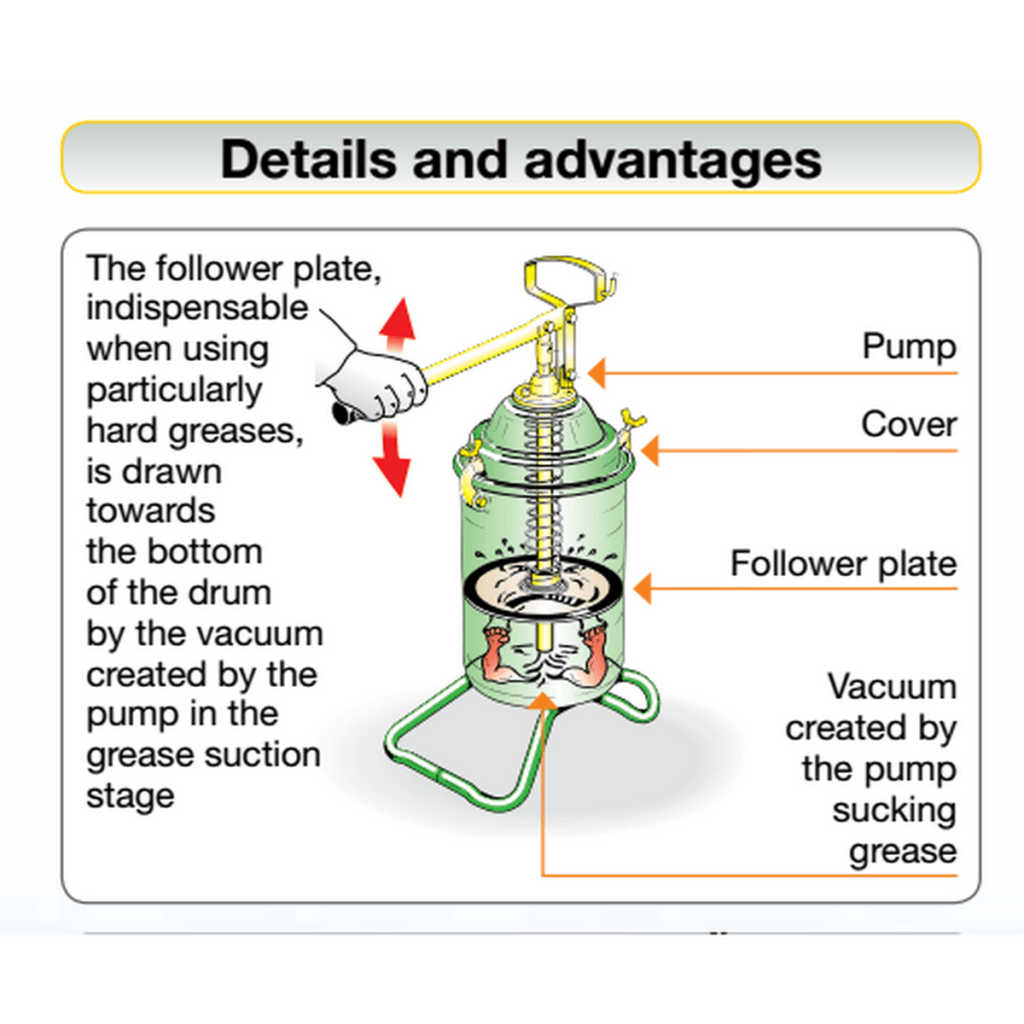 Details and advantages

The follower plate, indispensable when using particularly hard greases, is drawn towards the bottom of the drum by the vacuum created by the pump in the grease suction stage

Pump

Cover

Follower plate

Vacuum created by the pump sucking grease