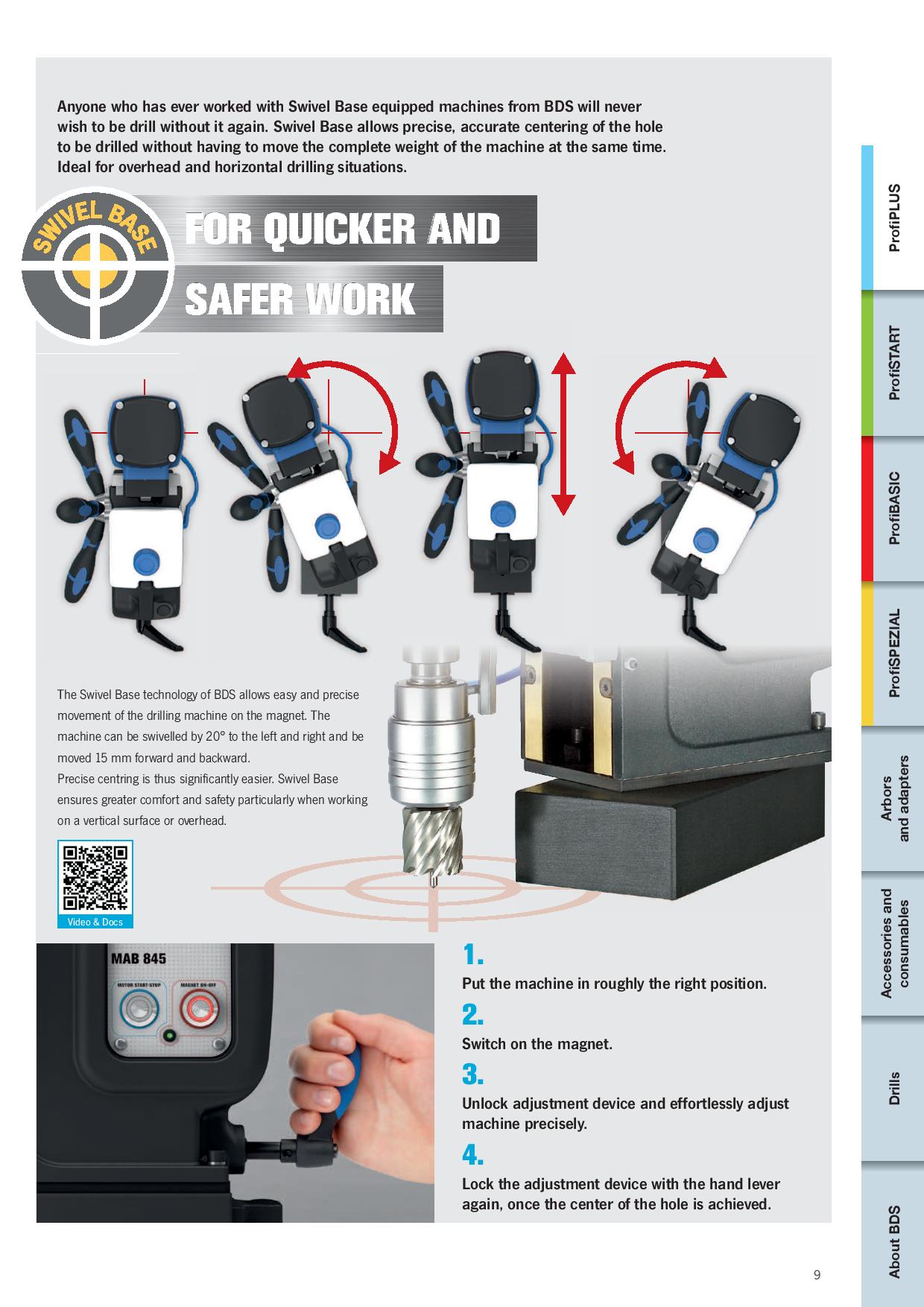 Anyone who has ever worked with Swivel Base equipped machines from BDS will never wish to be drill without it again. Swivel Base allows precise, accurate centering of the hole to be drilled without having to move the complete weight of the machine at the same time. Ideal for overhead and horizontal drilling situations.

SWIVEL BASE

FOR QUICKER AND

SAFER WORK

The Swivel Base technology of BDS allows easy and precise movement of the drilling machine on the magnet. The machine can be swivelled by 20° to the left and right and be moved 15 mm forward and backward.
Precise centring is thus significantly easier. Swivel Base ensures greater comfort and safety particularly when working on a vertical surface or overhead.

Video & Docs

MAB 845

MOTOR START-STOP

MAGNET ON-OFF

1.

Put the machine in roughly the right position.

2.

Switch on the magnet.

3.

Unlock adjustment device and effortlessly adjust machine precisely.

4.

Lock the adjustment device with the hand lever again, once the center of the hole is achieved.

ProfiPLUS

ProfiSTART

ProfiBASIC

ProfiSPEZIAL

Arbors and adapters

Accessories and consumables

Drills

About BDS

9