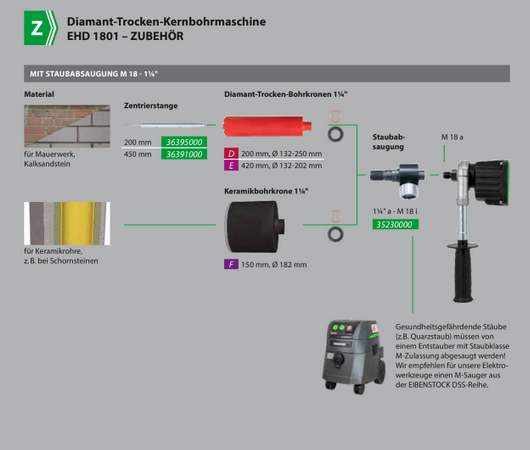 Z

Diamant-Trocken-Kernbohrmaschine
EHD 1801 – ZUBEHÖR

MIT STAUBABSAUGUNG M 18 - 1¼"

Material

für Mauerwerk, Kalksandstein

für Keramikrohre, z. B. bei Schornsteinen

Zentrierstange

200 mm 36395000
450 mm 36391000

Diamant-Trocken-Bohrkronen 1¼"

D 200 mm, Ø 132-250 mm
E 420 mm, Ø 132-202 mm

Keramikbohrkrone 1¼"

F 150 mm, Ø 182 mm

Staubabsaugung

1¼" a - M 18 i
35230000

M 18 a

Gesundheitsgefährdende Stäube (z.B. Quarzstaub) müssen von einem Entstauber mit Staubklasse M-Zulassung abgesaugt werden! Wir empfehlen für unsere Elektrowerkzeuge einen M-Sauger aus der EIBENSTOCK DSS-Reihe.